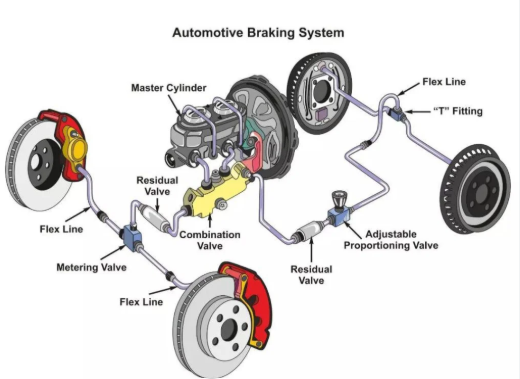 Automotive Braking System

Master Cylinder

Flex Line

"T" Fitting

Residual Valve

Flex Line

Combination Valve

Adjustable Proportioning Valve

Metering Valve

Residual Valve

Flex Line